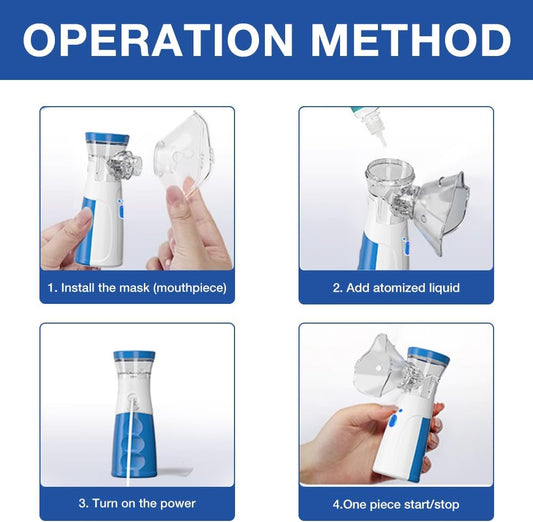 OPERATION METHOD

1. Install the mask (mouthpiece)

2. Add atomized liquid

3. Turn on the power

4.One piece start/stop