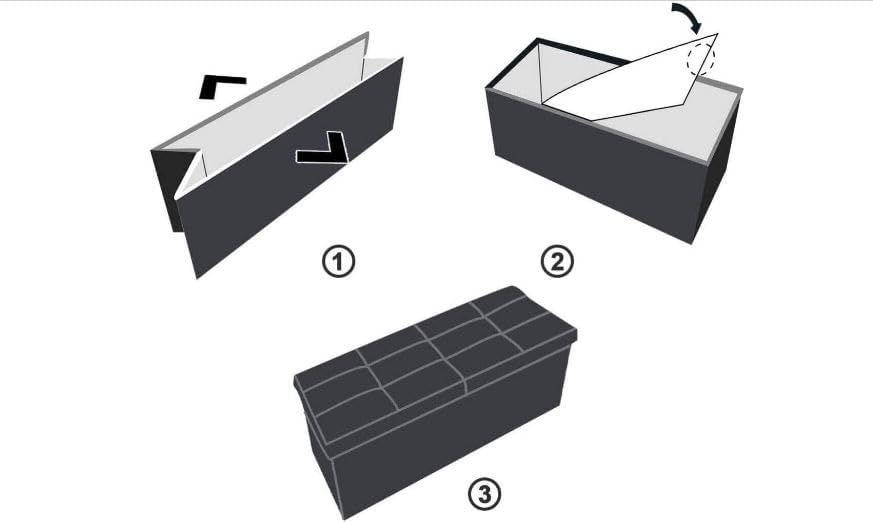 1

2

3