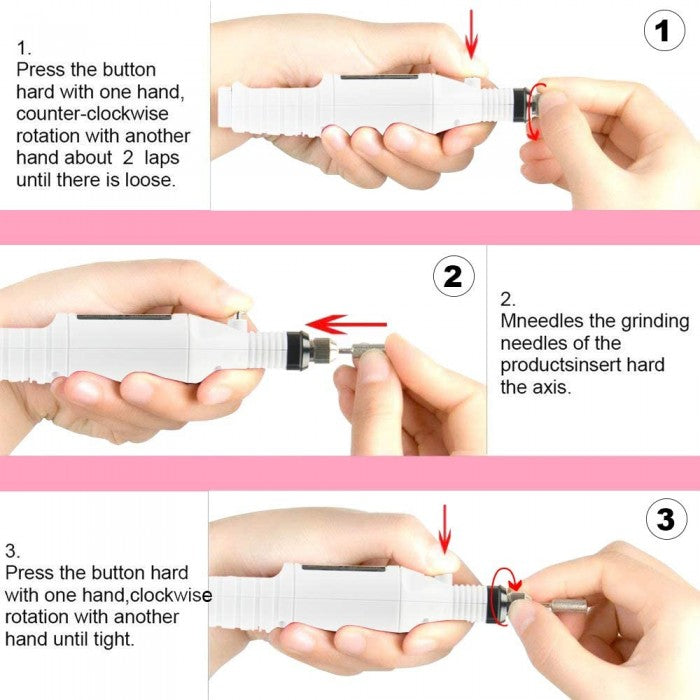 1.
Press the button hard with one hand, counter-clockwise rotation with another hand about 2 laps until there is loose.

1

2

2.
Mneedles the grinding needles of the productsinsert hard the axis.

3.
Press the button hard with one hand,clockwise rotation with another hand until tight.

3