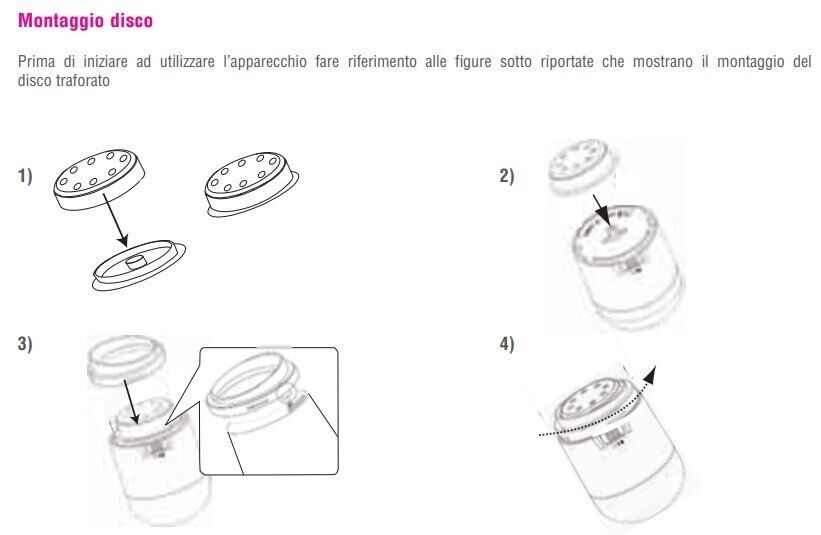 Montaggio disco

Prima di iniziare ad utilizzare l'apparecchio fare riferimento alle figure sotto riportate che mostrano il montaggio del disco traforato

1)

2)

3)

4)